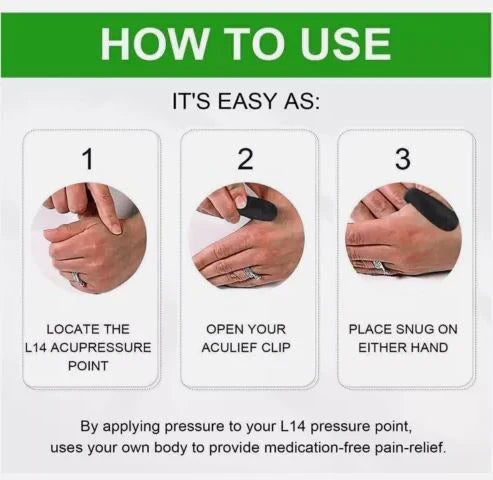 HOW TO USE

IT'S EASY AS:

1

LOCATE THE L14 ACUPRESSURE POINT

2

OPEN YOUR ACULIEF CLIP

3

PLACE SNUG ON EITHER HAND

By applying pressure to your L14 pressure point, uses your own body to provide medication-free pain-relief.